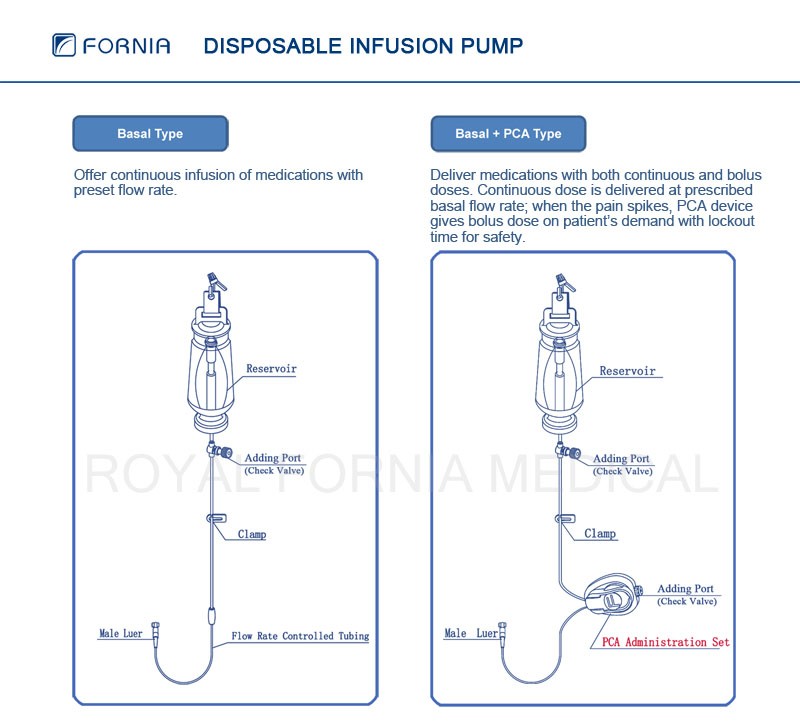 FORNIA DISPOSABLE INFUSION PUMP

Basal Type

Offer continuous infusion of medications with preset flow rate.

Reservoir

Adding Port (Check Valve)

Clamp

Male Luer

Flow Rate Controlled Tubing

Basal + PCA Type

Deliver medications with both continuous and bolus doses. Continuous dose is delivered at prescribed basal flow rate; when the pain spikes, PCA device gives bolus dose on patient's demand with lockout time for safety.

Reservoir

Adding Port (Check Valve)

Clamp

Adding Port (Check Valve)

Male Luer

PCA Administration Set

ROYAL FORNIA MEDICAL