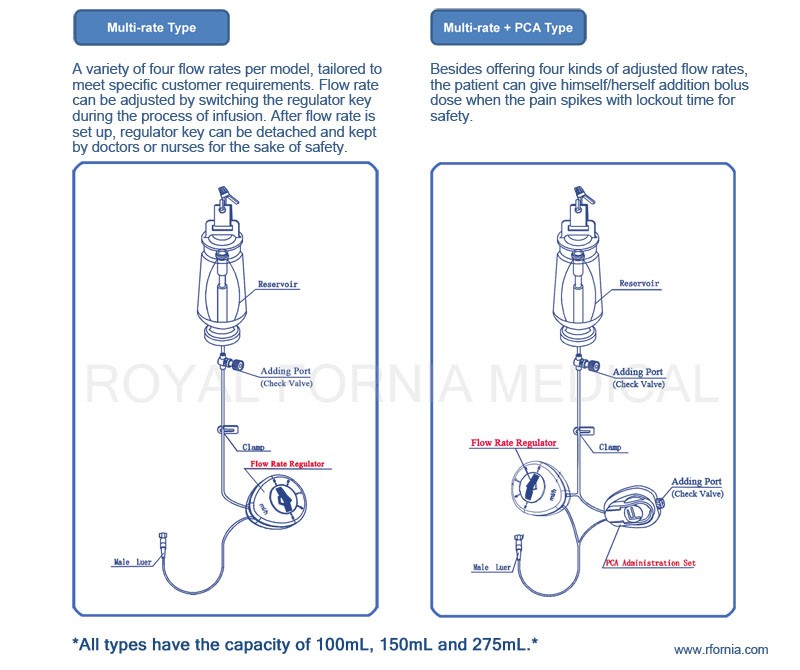 Multi-rate Type

A variety of four flow rates per model, tailored to meet specific customer requirements. Flow rate can be adjusted by switching the regulator key during the process of infusion. After flow rate is set up, regulator key can be detached and kept by doctors or nurses for the sake of safety.

Reservoir

Adding Port
(Check Valve)

Clamp

Flow Rate Regulator

ml/h

Male Luer

Multi-rate + PCA Type

Besides offering four kinds of adjusted flow rates, the patient can give himself/herself addition bolus dose when the pain spikes with lockout time for safety.

Reservoir

Adding Port
(Check Valve)

Flow Rate Regulator

Clamp

ml/h

Adding Port
(Check Valve)

Male Luer

PCA Administration Set

ROYAL FORNIA MEDICAL

*All types have the capacity of 100mL, 150mL and 275mL.*

www.rfornia.com